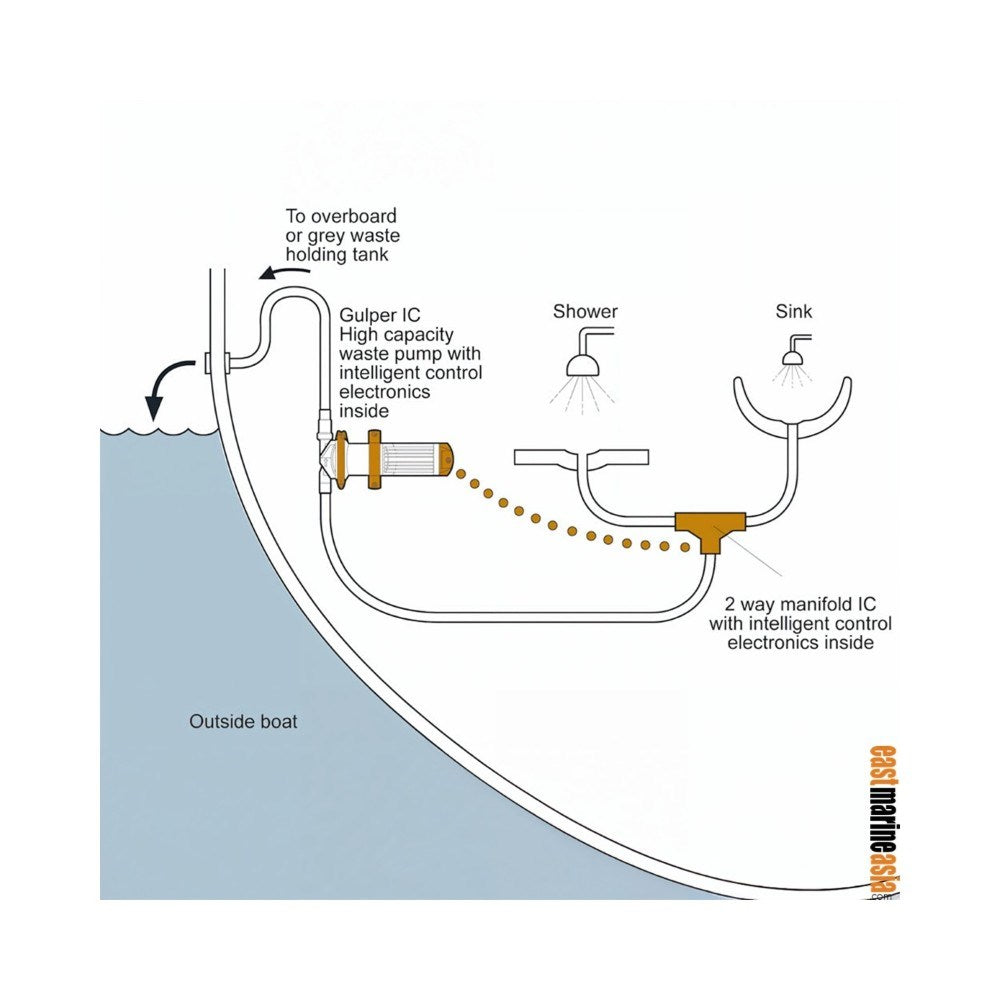 To overboard or grey waste holding tank

Gulper IC High capacity waste pump with intelligent control electronics inside

Shower

Sink

2 way manifold IC with intelligent control electronics inside

Outside boat

eastmarineasia.com